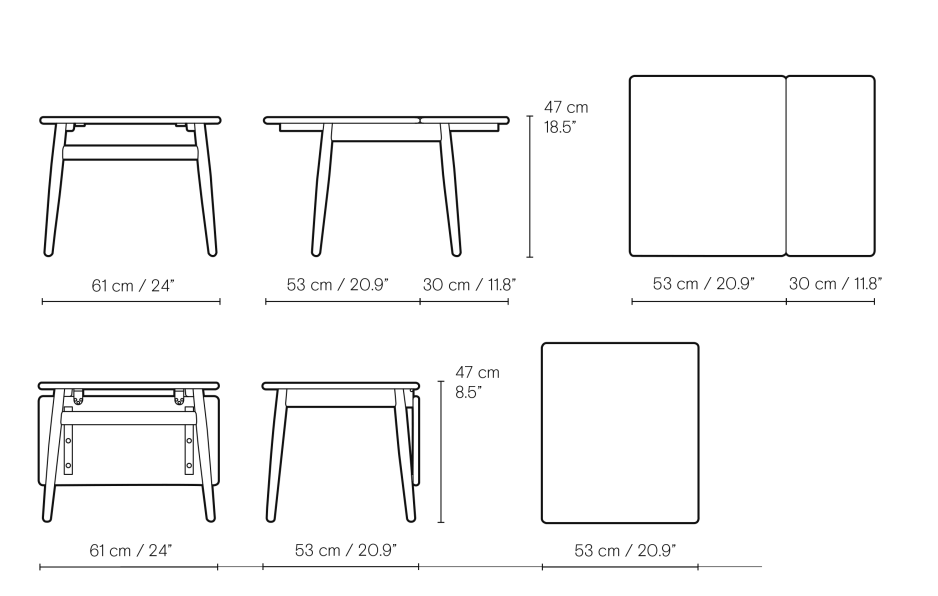 47 cm
18.5"

61 cm / 24"

53 cm / 20.9"

30 cm / 11.8"

53 cm / 20.9"

30 cm / 11.8"

47 cm
8.5"

61 cm / 24"

53 cm / 20.9"

53 cm / 20.9"