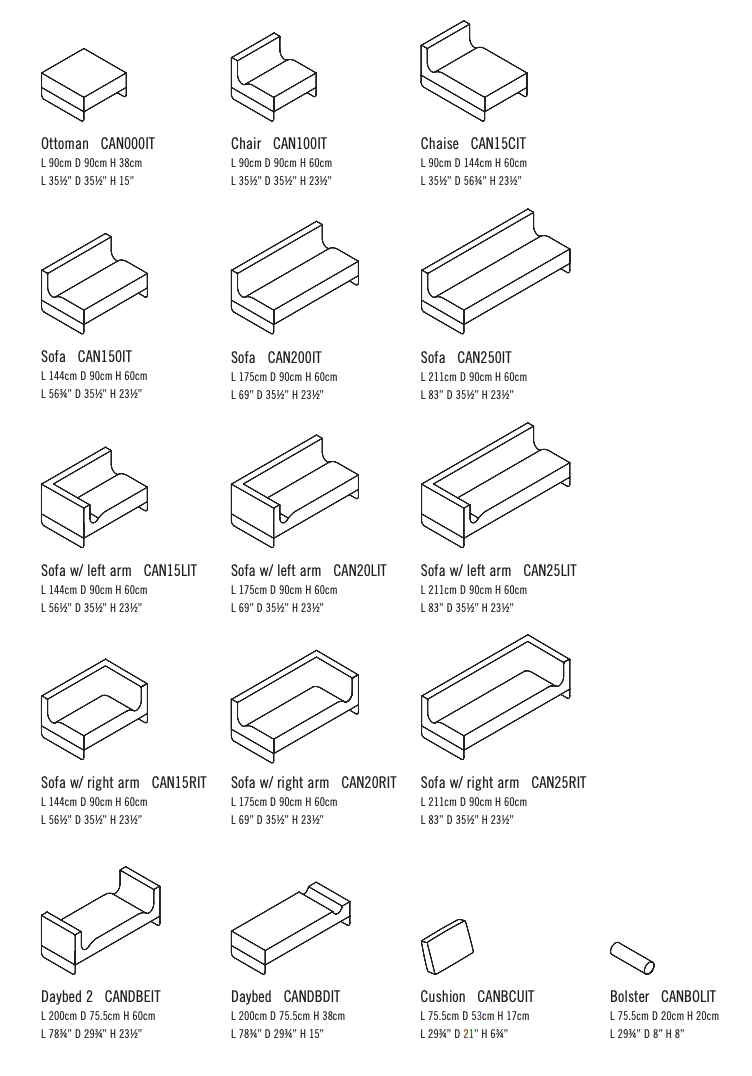 Ottoman CAN000IT
L 90cm D 90cm H 38cm
L 35½" D 35½" H 15"

Chair CAN100IT
L 90cm D 90cm H 60cm
L 35½" D 35½" H 23½"

Chaise CAN15CIT
L 90cm D 144cm H 60cm
L 35½" D 56¾" H 23½"

Sofa CAN150IT
L 144cm D 90cm H 60cm
L 56¾" D 35½" H 23½"

Sofa CAN200IT
L 175cm D 90cm H 60cm
L 69" D 35½" H 23½"

Sofa CAN250IT
L 211cm D 90cm H 60cm
L 83" D 35½" H 23½"

Sofa w/ left arm CAN15LIT
L 144cm D 90cm H 60cm
L 56½" D 35½" H 23½"

Sofa w/ left arm CAN20LIT
L 175cm D 90cm H 60cm
L 69" D 35½" H 23½"

Sofa w/ left arm CAN25LIT
L 211cm D 90cm H 60cm
L 83" D 35½" H 23½"

Sofa w/ right arm CAN15RIT
L 144cm D 90cm H 60cm
L 56½" D 35½" H 23½"

Sofa w/ right arm CAN20RIT
L 175cm D 90cm H 60cm
L 69" D 35½" H 23½"

Sofa w/ right arm CAN25RIT
L 211cm D 90cm H 60cm
L 83" D 35½" H 23½"

Daybed 2 CANDBEIT
L 200cm D 75.5cm H 60cm
L 78¾" D 29¾" H 23½"

Daybed CANDBDIT
L 200cm D 75.5cm H 38cm
L 78¾" D 29¾" H 15"

Cushion CANBCUIT
L 75.5cm D 53cm H 17cm
L 29¾" D 21" H 6¾"

Bolster CANBOLIT
L 75.5cm D 20cm H 20cm
L 29¾" D 8" H 8"