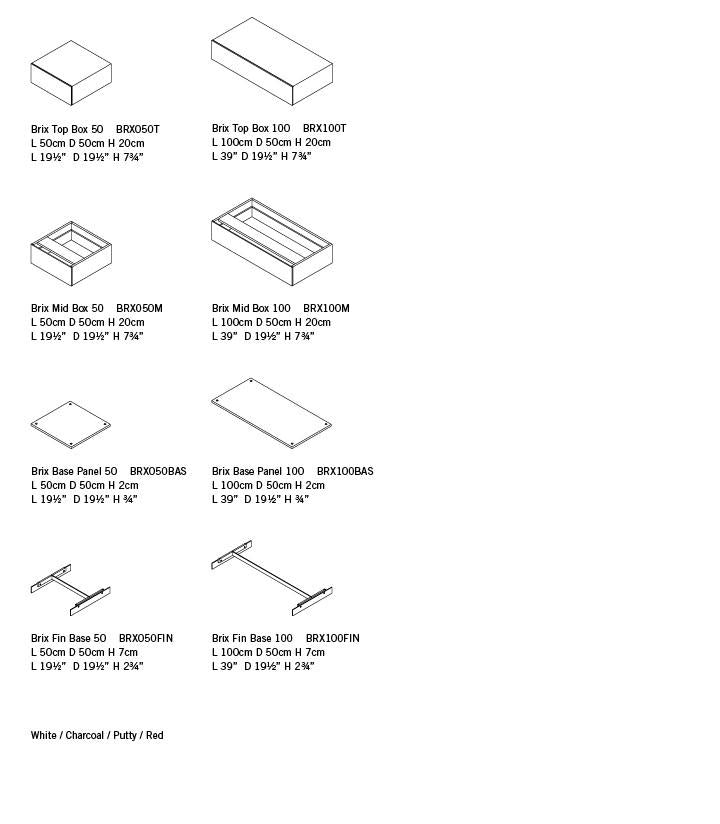 Brix Top Box 50 BRX050T
L 50cm D 50cm H 20cm
L 19½" D 19½" H 7¾"

Brix Top Box 100 BRX100T
L 100cm D 50cm H 20cm
L 39" D 19½" H 7¾"

Brix Mid Box 50 BRX050M
L 50cm D 50cm H 20cm
L 19½" D 19½" H 7¾"

Brix Mid Box 100 BRX100M
L 100cm D 50cm H 20cm
L 39" D 19½" H 7¾"

Brix Base Panel 50 BRX050BAS
L 50cm D 50cm H 2cm
L 19½" D 19½" H ¾"

Brix Base Panel 100 BRX100BAS
L 100cm D 50cm H 2cm
L 39" D 19½" H ¾"

Brix Fin Base 50 BRX050FIN
L 50cm D 50cm H 7cm
L 19½" D 19½" H 2¾"

Brix Fin Base 100 BRX100FIN
L 100cm D 50cm H 7cm
L 39" D 19½" H 2¾"

White / Charcoal / Putty / Red