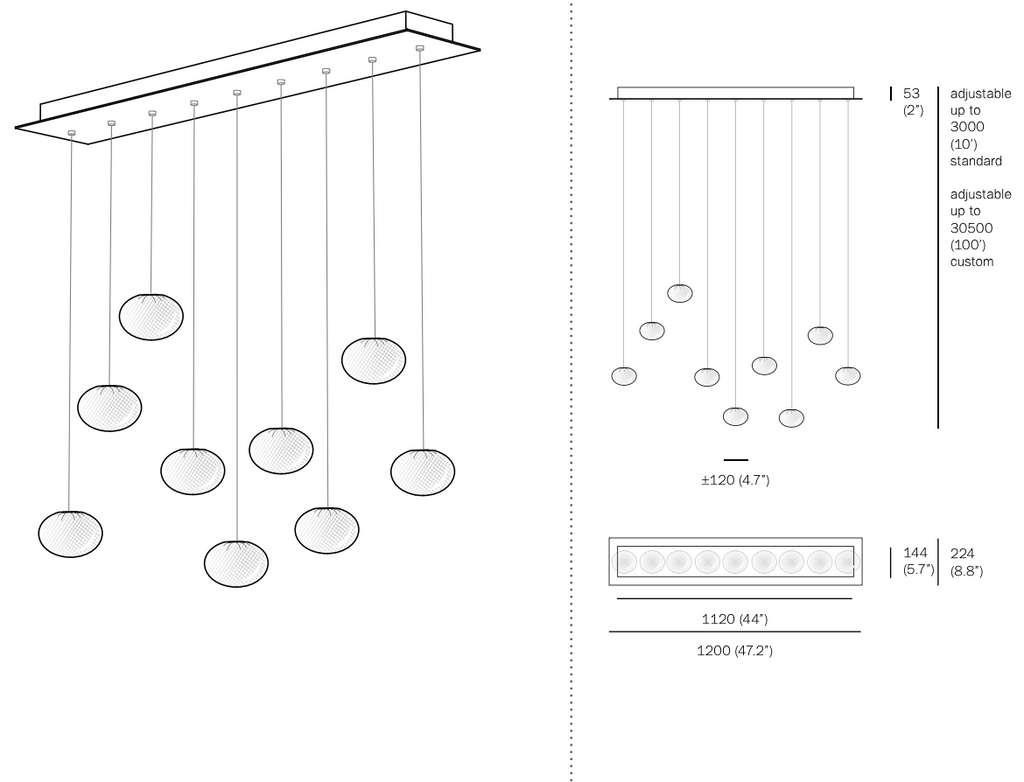 53
(2")

adjustable up to 3000 (10') standard

adjustable up to 30500 (100') custom

±120 (4.7")

144
(5.7")

224
(8.8")

1120 (44")

1200 (47.2")