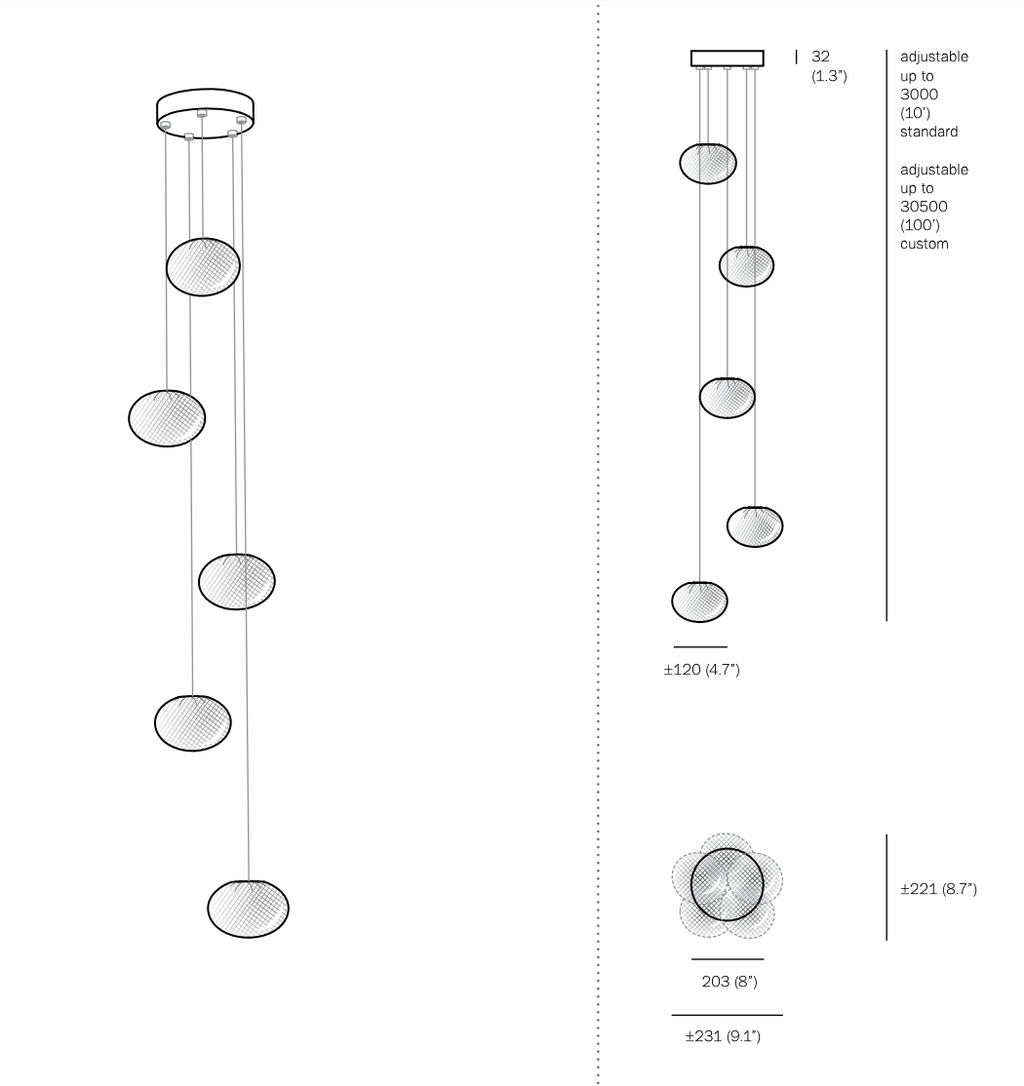 32
(1.3")

adjustable up to 3000 (10') standard

adjustable up to 30500 (100') custom

±120 (4.7")

±221 (8.7")

203 (8")

±231 (9.1")